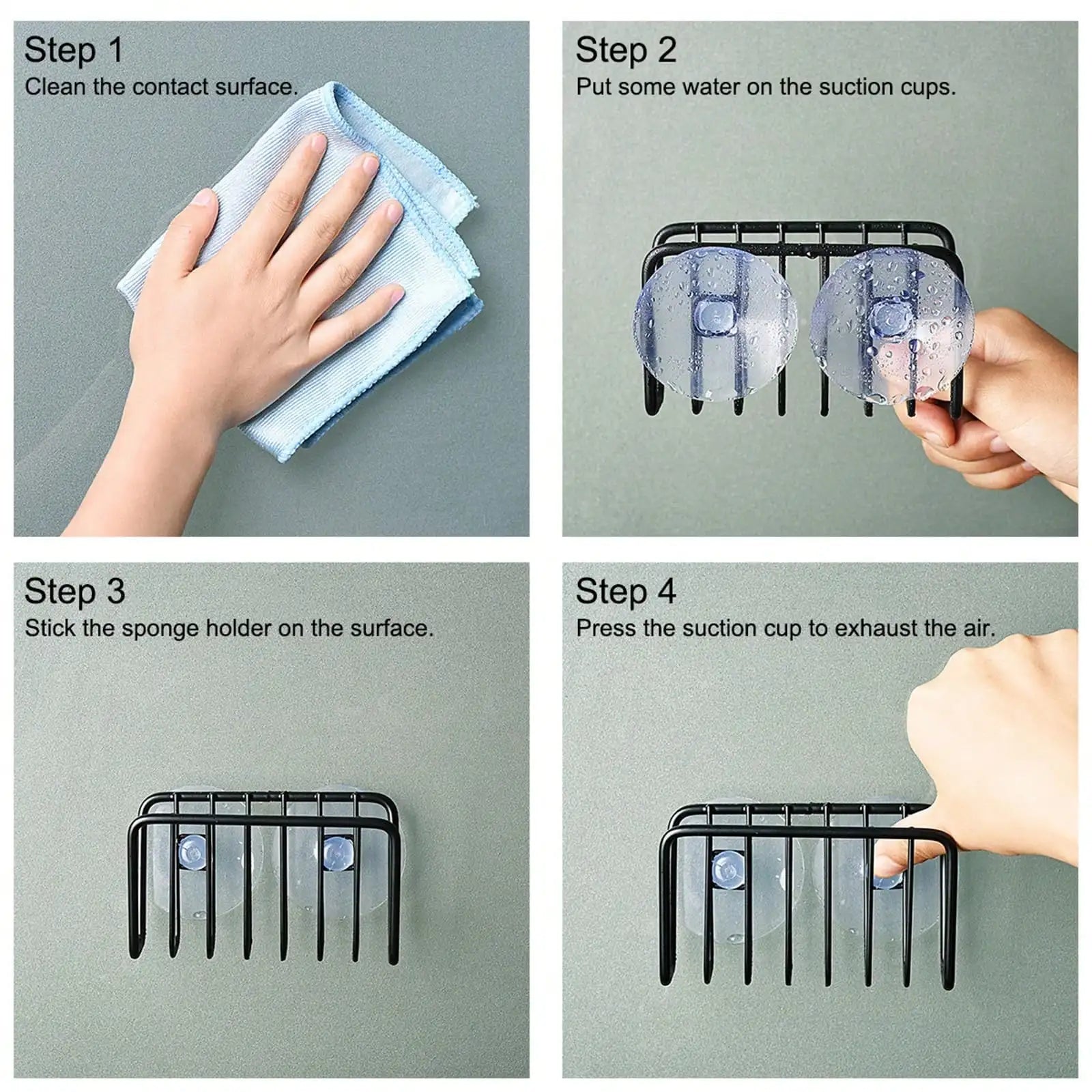 Step 1
Clean the contact surface.

Step 2
Put some water on the suction cups.

Step 3
Stick the sponge holder on the surface.

Step 4
Press the suction cup to exhaust the air.